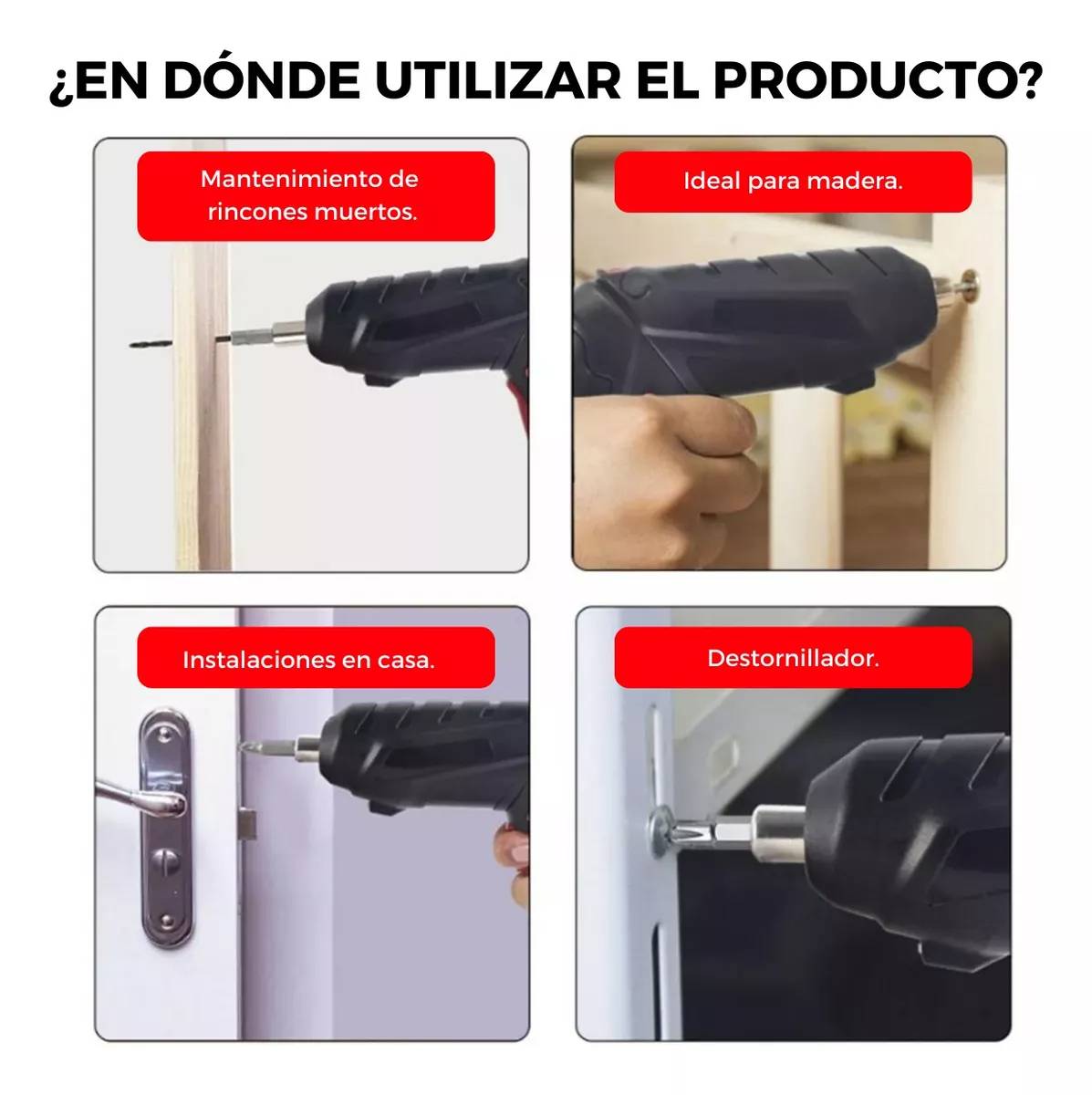 ¿EN DÓNDE UTILIZAR EL PRODUCTO?

Mantenimiento de rincones muertos.

Ideal para madera.

Instalaciones en casa.

Destornillador.